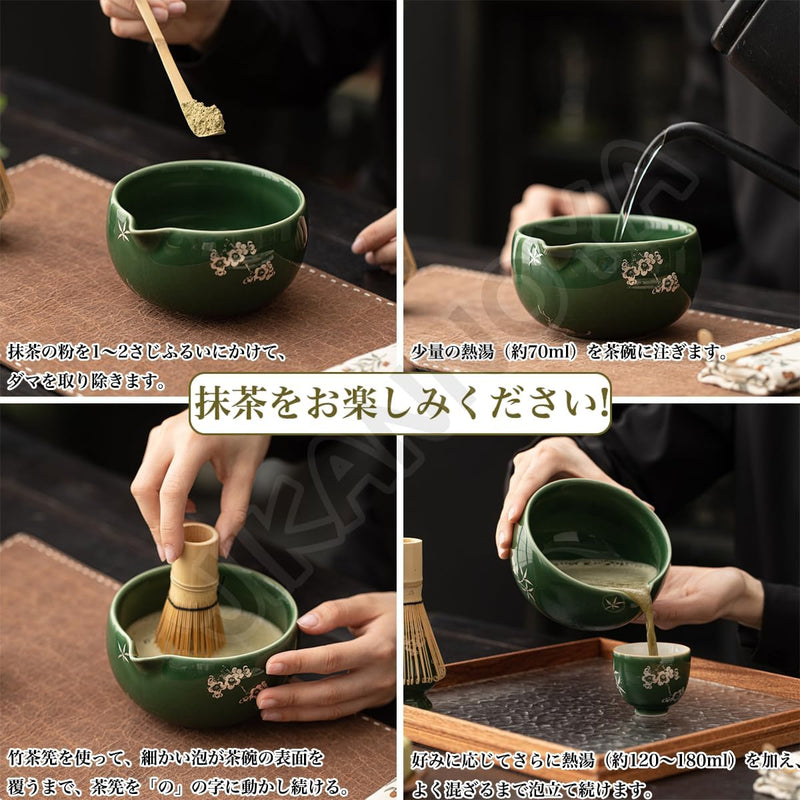 抹茶の粉を1～2さじふるいにかけて、ダマを取り除きます。

少量の熱湯（約70ml）を茶碗に注ぎます。

抹茶をお楽しみください!

竹茶筅を使って、細かい泡が茶碗の表面を覆うまで、茶筅を「の」の字に動かし続ける。

好みに応じてさらに熱湯（約120～180ml）を加え、よく混ざるまで泡立て続けます。