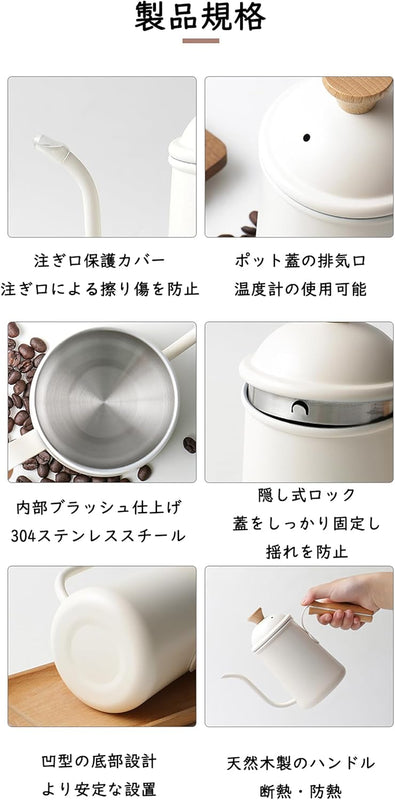 製品規格

注ぎ口保護カバー
注ぎ口による擦り傷を防止

ポット蓋の排気口
温度計の使用可能

内部ブラッシュ仕上げ
304ステンレススチール

隠し式ロック
蓋をしっかり固定し
揺れを防止

凹型の底部設計
より安定な設置

天然木製のハンドル
断熱・防熱